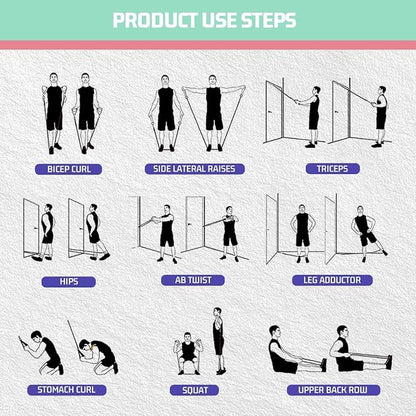 PRODUCT USE STEPS

BICEP CURL

SIDE LATERAL RAISES

TRICEPS

HIPS

AB TWIST

LEG ADDUCTOR

STOMACH CURL

SQUAT

UPPER BACK ROW