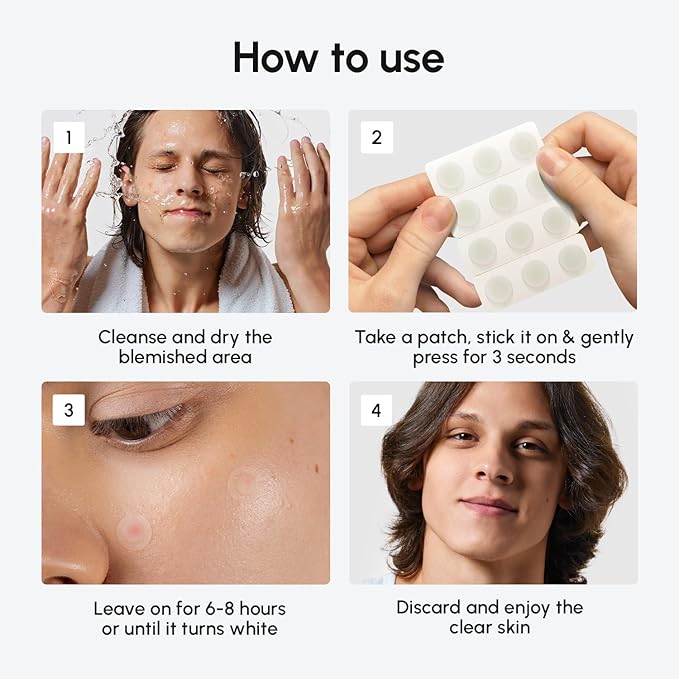 How to use

1

Cleanse and dry the blemished area

2

Take a patch, stick it on & gently press for 3 seconds

3

Leave on for 6-8 hours or until it turns white

4

Discard and enjoy the clear skin