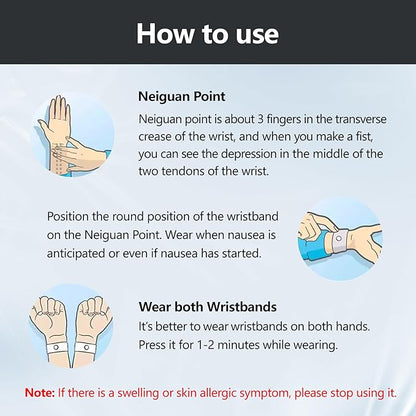 How to use

Neiguan Point

Neiguan point is about 3 fingers in the transverse crease of the wrist, and when you make a fist, you can see the depression in the middle of the two tendons of the wrist.

Position the round position of the wristband on the Neiguan Point. Wear when nausea is anticipated or even if nausea has started.

Wear both Wristbands

It's better to wear wristbands on both hands. Press it for 1-2 minutes while wearing.

Note: If there is a swelling or skin allergic symptom, please stop using it.