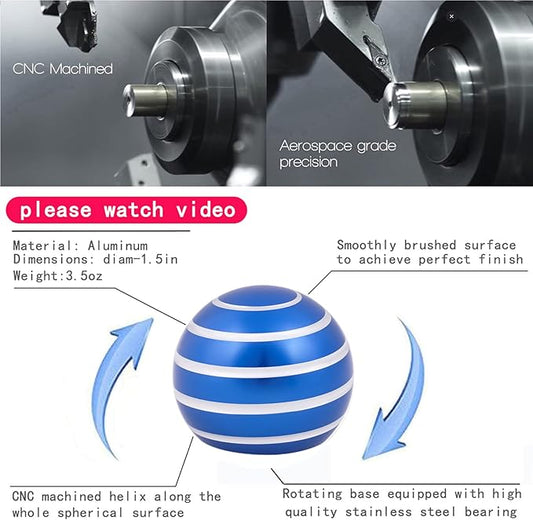 CNC Machined

Aerospace grade precision

please watch video

Material: Aluminum
Dimensions: diam-1.5in
Weight:3.5oz

Smoothly brushed surface to achieve perfect finish

CNC machined helix along the whole spherical surface

Rotating base equipped with high quality stainless steel bearing