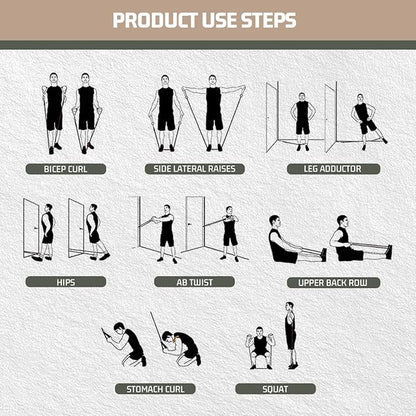 PRODUCT USE STEPS

BICEP CURL

SIDE LATERAL RAISES

LEG ADDUCTOR

HIPS

AB TWIST

UPPER BACK ROW

STOMACH CURL

SQUAT