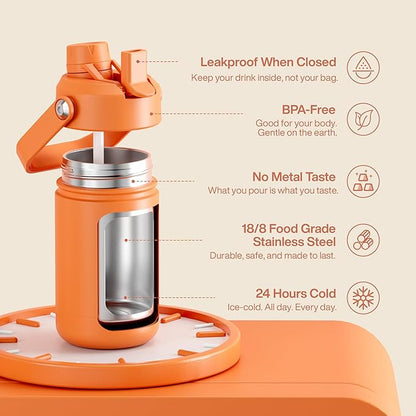 Leakproof When Closed
Keep your drink inside, not your bag.

BPA-Free
Good for your body. Gentle on the earth.

No Metal Taste
What you pour is what you taste.

18/8 Food Grade Stainless Steel
Durable, safe, and made to last.

24 Hours Cold
Ice-cold. All day. Every day.