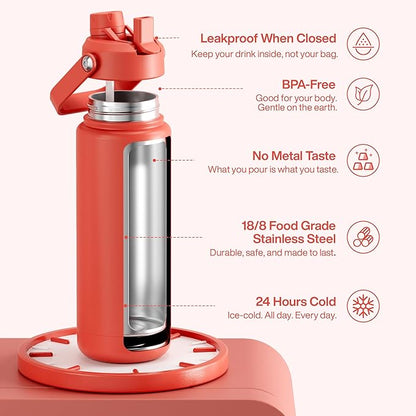 Leakproof When Closed
Keep your drink inside, not your bag.

BPA-Free
Good for your body. Gentle on the earth.

No Metal Taste
What you pour is what you taste.

18/8 Food Grade Stainless Steel
Durable, safe, and made to last.

24 Hours Cold
Ice-cold. All day. Every day.