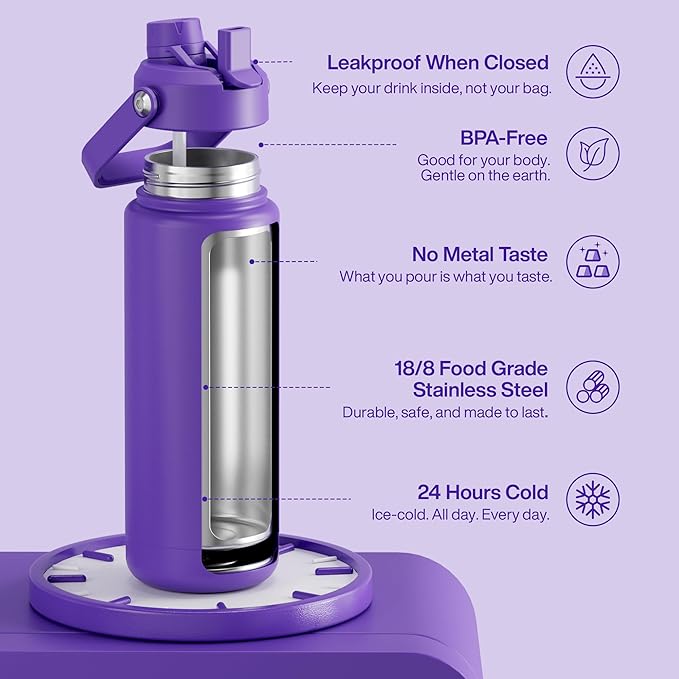 Leakproof When Closed
Keep your drink inside, not your bag.

BPA-Free
Good for your body. Gentle on the earth.

No Metal Taste
What you pour is what you taste.

18/8 Food Grade Stainless Steel
Durable, safe, and made to last.

24 Hours Cold
Ice-cold. All day. Every day.