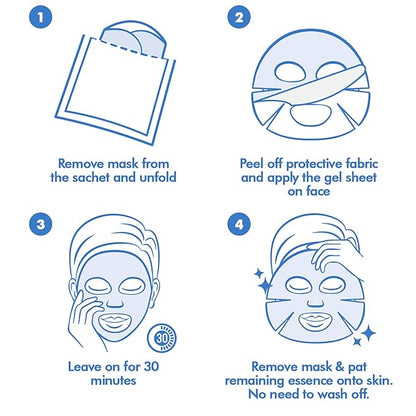 1

Remove mask from the sachet and unfold

2

Peel off protective fabric and apply the gel sheet on face

3

30

Leave on for 30 minutes

4

Remove mask & pat remaining essence onto skin. No need to wash off.