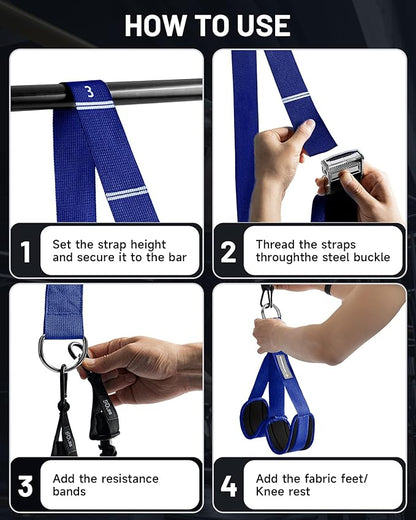 HOW TO USE

3

1 Set the strap height and secure it to the bar

2 Thread the straps throughthe steel buckle

3 Add the resistance bands

4 Add the fabric feet/ Knee rest