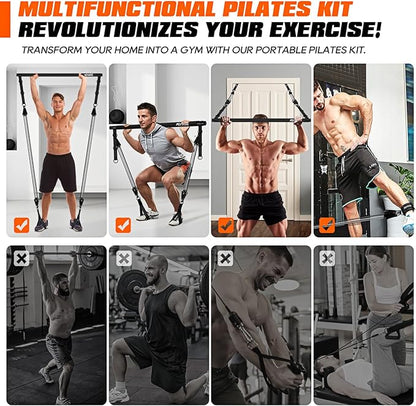 MULTIFUNCTIONAL PILATES KIT
REVOLUTIONIZES YOUR EXERCISE!
TRANSFORM YOUR HOME INTO A GYM WITH OUR PORTABLE PILATES KIT.