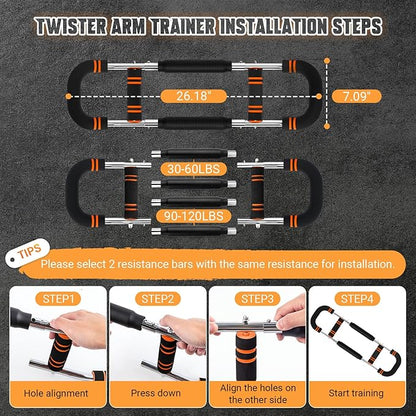 TWISTER ARM TRAINER INSTALLATION STEPS

26.18"

7.09"

30-60LBS

90-120LBS

TIPS

Please select 2 resistance bars with the same resistance for installation.

STEP1

Hole alignment

STEP2

Press down

STEP3

Align the holes on the other side

STEP4

Start training