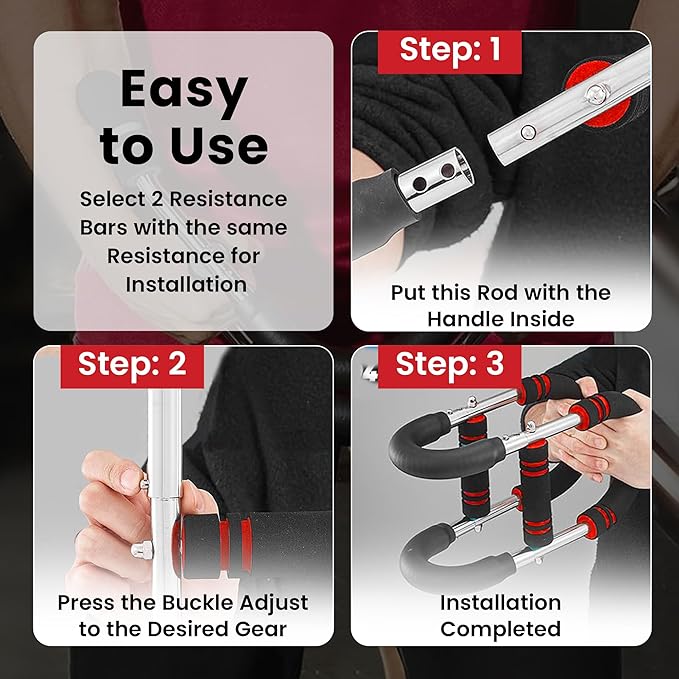 Easy to Use

Select 2 Resistance Bars with the same Resistance for Installation

Step: 1

Put this Rod with the Handle Inside

Step: 2

Press the Buckle Adjust to the Desired Gear

Step: 3

Installation Completed