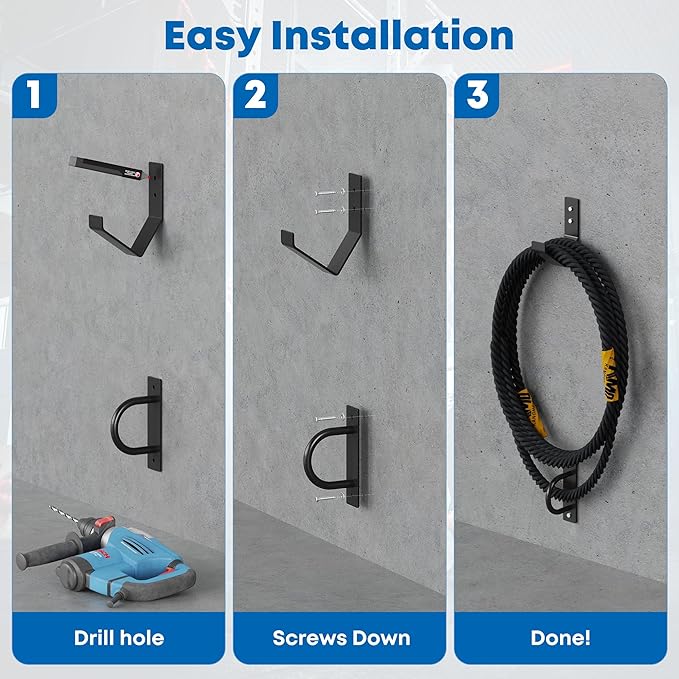 Easy Installation

1

Drill hole

2

Screws Down

3

Done!