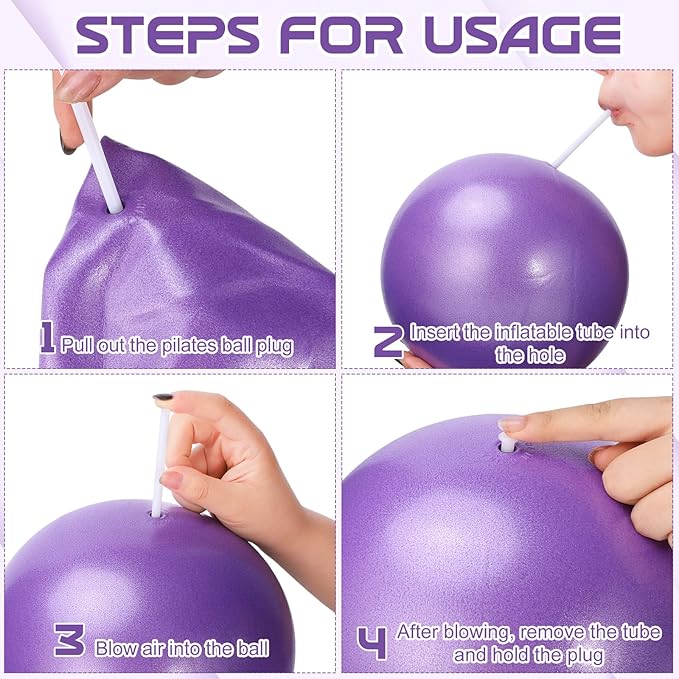 STEPS FOR USAGE

1 Pull out the pilates ball plug

2 Insert the inflatable tube into the hole

3 Blow air into the ball

4 After blowing, remove the tube and hold the plug