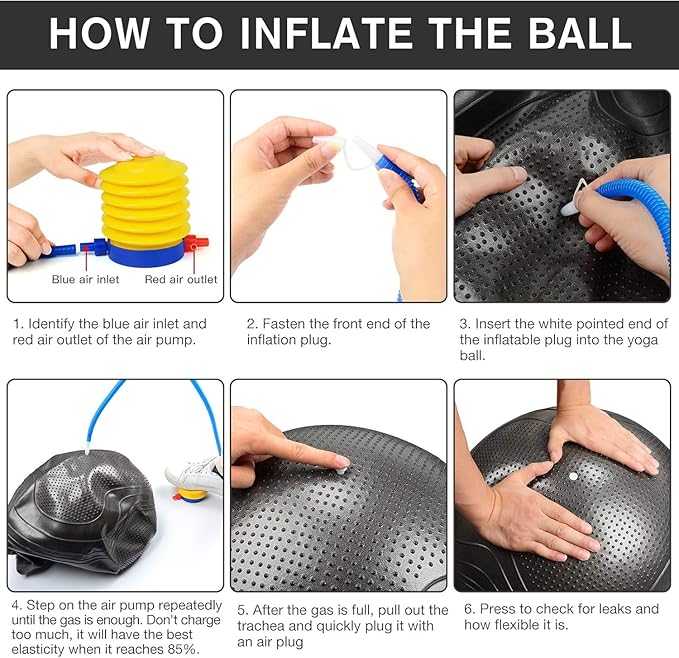 HOW TO INFLATE THE BALL

Blue air inlet

Red air outlet

1. Identify the blue air inlet and red air outlet of the air pump.

2. Fasten the front end of the inflation plug.

3. Insert the white pointed end of the inflatable plug into the yoga ball.

4. Step on the air pump repeatedly until the gas is enough. Don't charge too much, it will have the best elasticity when it reaches 85%.

5. After the gas is full, pull out the trachea and quickly plug it with an air plug

6. Press to check for leaks and how flexible it is.