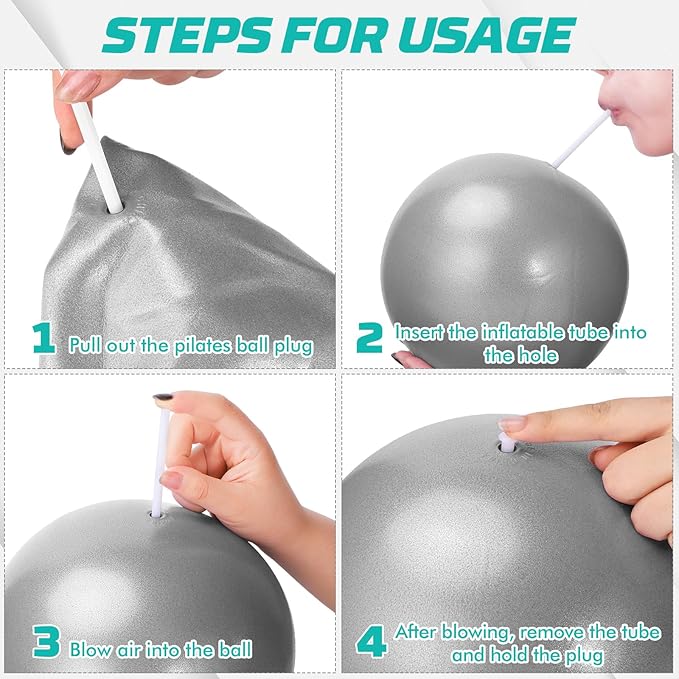 STEPS FOR USAGE

1 Pull out the pilates ball plug

2 Insert the inflatable tube into the hole

3 Blow air into the ball

4 After blowing, remove the tube and hold the plug