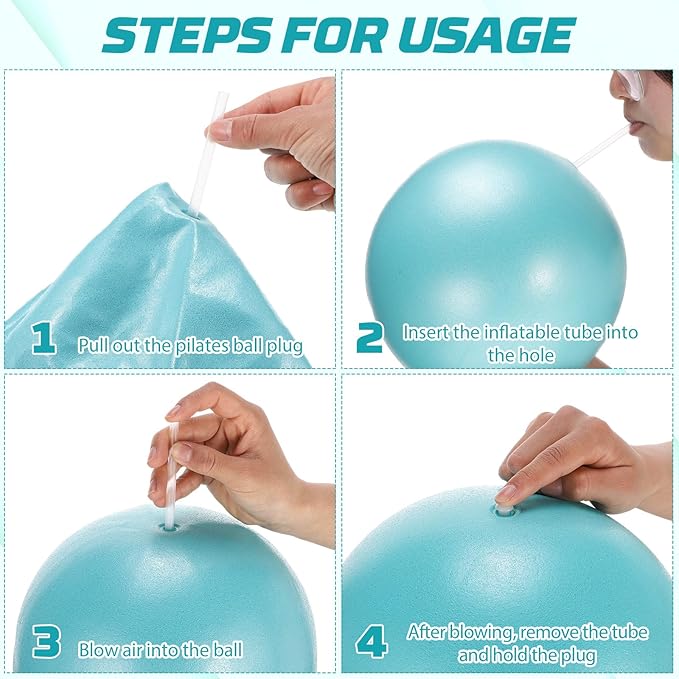 STEPS FOR USAGE

1 Pull out the pilates ball plug

2 Insert the inflatable tube into the hole

3 Blow air into the ball

4 After blowing, remove the tube and hold the plug