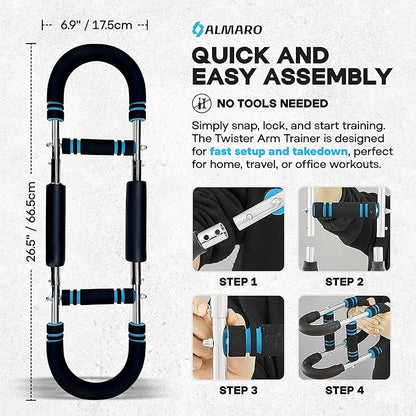 6.9" / 17.5cm

26.5" / 66.5cm

ALMARO

QUICK AND EASY ASSEMBLY

NO TOOLS NEEDED

Simply snap, lock, and start training. The Twister Arm Trainer is designed for fast setup and takedown, perfect for home, travel, or office workouts.

STEP 1

STEP 2

STEP 3

STEP 4