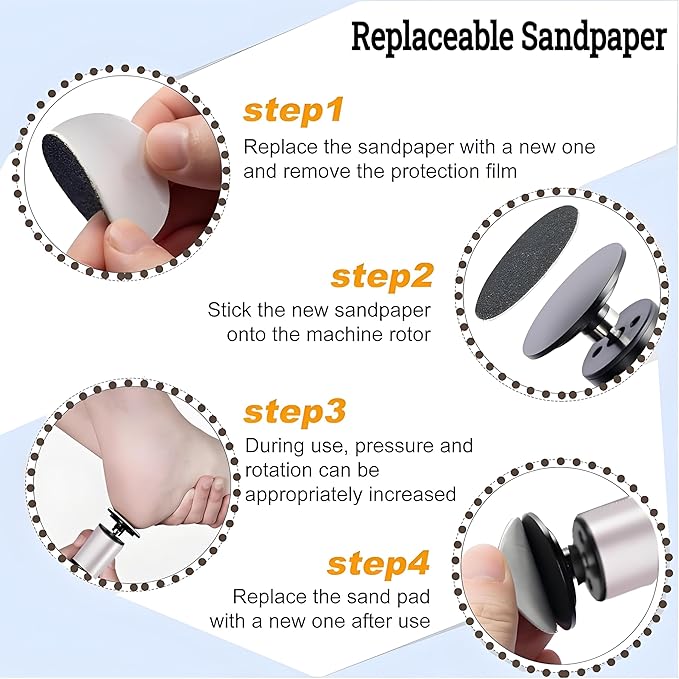 Replaceable Sandpaper

step1
Replace the sandpaper with a new one and remove the protection film

step2
Stick the new sandpaper onto the machine rotor

step3
During use, pressure and rotation can be appropriately increased

step4
Replace the sand pad with a new one after use