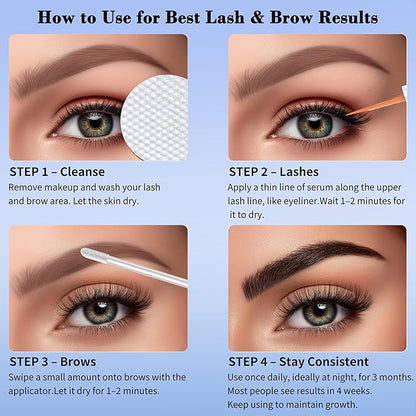 How to Use for Best Lash & Brow Results

STEP 1 – Cleanse
Remove makeup and wash your lash and brow area. Let the skin dry.

STEP 2 – Lashes
Apply a thin line of serum along the upper lash line, like eyeliner.Wait 1–2 minutes for it to dry.

STEP 3 – Brows
Swipe a small amount onto brows with the applicator.Let it dry for 1–2 minutes.

STEP 4 – Stay Consistent
Use once daily, ideally at night, for 3 months. Most people see results in 4 weeks. Keep using to maintain growth.