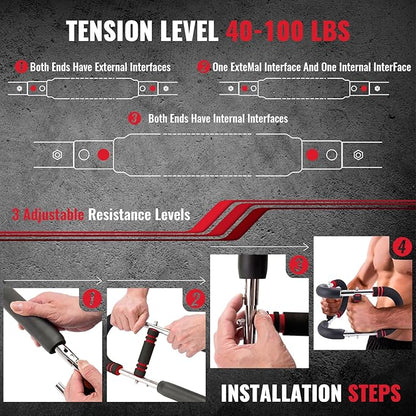 TENSION LEVEL 40-100 LBS

1 Both Ends Have External Interfaces

2 One ExteMal Interface And One Internal InterFace

3 Both Ends Have Internal Interfaces

3 Adjustable Resistance Levels

1

2

3

4

INSTALLATION STEPS