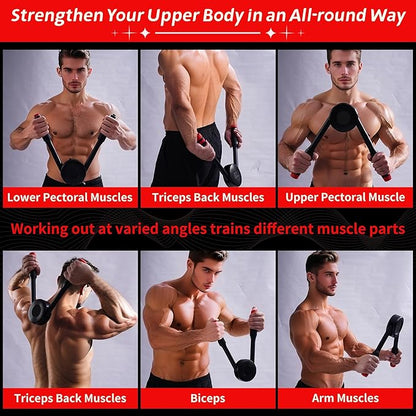 Strengthen Your Upper Body in an All-round Way

Lower Pectoral Muscles

Triceps Back Muscles

Upper Pectoral Muscle

Working out at varied angles trains different muscle parts

Triceps Back Muscles

Biceps

Arm Muscles