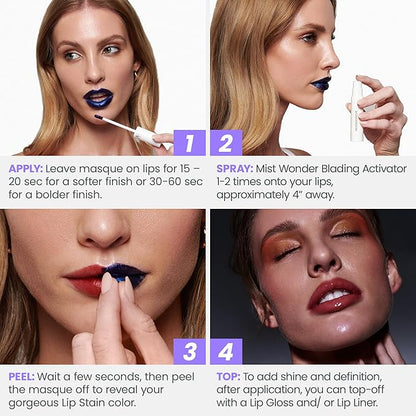 1

APPLY: Leave masque on lips for 15 – 20 sec for a softer finish or 30-60 sec for a bolder finish.

2

SPRAY: Mist Wonder Blading Activator 1-2 times onto your lips, approximately 4" away.

3

PEEL: Wait a few seconds, then peel the masque off to reveal your gorgeous Lip Stain color.

4

TOP: To add shine and definition, after application, you can top-off with a Lip Gloss and/ or Lip Liner.