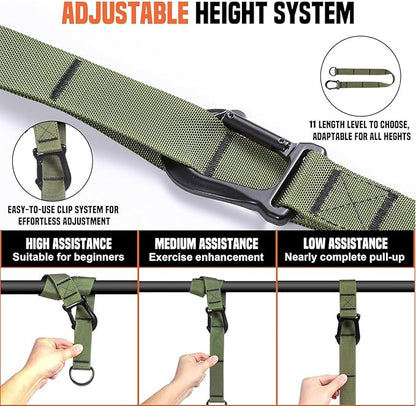 ADJUSTABLE HEIGHT SYSTEM

11 LENGTH LEVEL TO CHOOSE, ADAPTABLE FOR ALL HEGHTS

EASY-TO-USE CLIP SYSTEM FOR EFFORTLESS ADJUSTMENT

HIGH ASSISTANCE
Suitable for beginners

MEDIUM ASSISTANCE
Exercise enhancement

LOW ASSISTANCE
Nearly complete pull-up