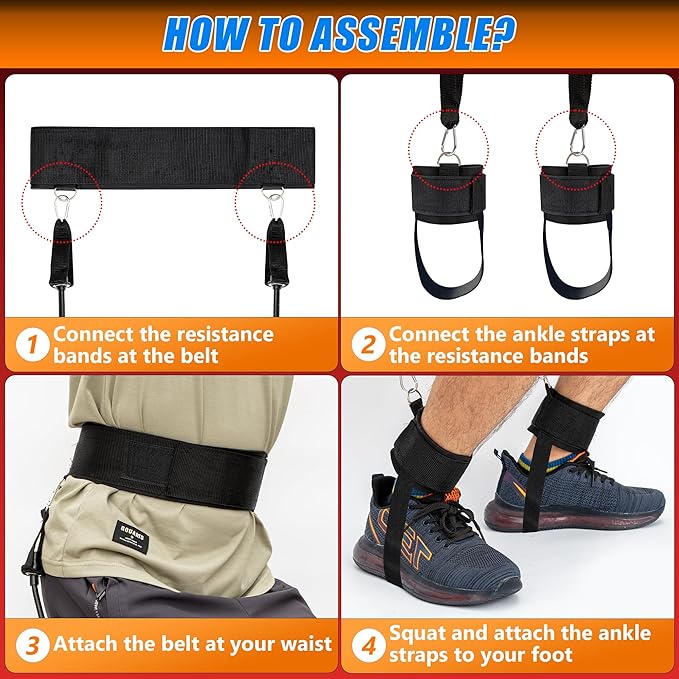 HOW TO ASSEMBLE?

1 Connect the resistance bands at the belt

2 Connect the ankle straps at the resistance bands

GOUAMS

3 Attach the belt at your waist

4 Squat and attach the ankle straps to your foot