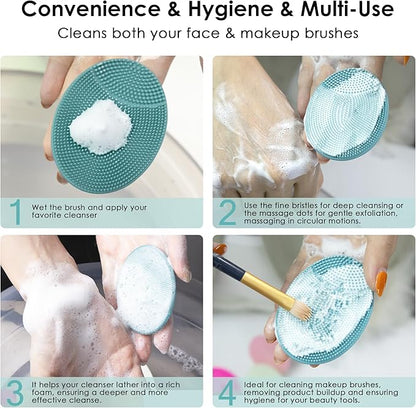 Convenience & Hygiene & Multi-Use

Cleans both your face & makeup brushes

1 Wet the brush and apply your favorite cleanser

2 Use the fine bristles for deep cleansing or the massage dots for gentle exfoliation, massaging in circular motions.

3 It helps your cleanser lather into a rich foam, ensuring a deeper and more effective cleanse.

4 Ideal for cleaning makeup brushes, removing product buildup and ensuring hygiene for your beauty tools.