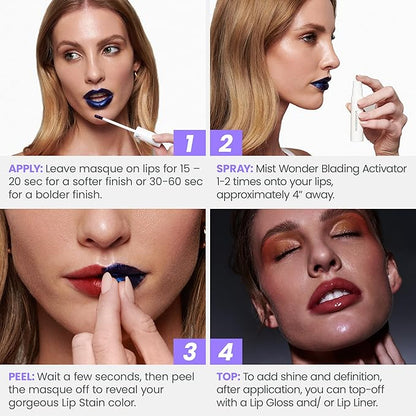 1

APPLY: Leave masque on lips for 15 – 20 sec for a softer finish or 30-60 sec for a bolder finish.

2

SPRAY: Mist Wonder Blading Activator 1-2 times onto your lips, approximately 4" away.

3

PEEL: Wait a few seconds, then peel the masque off to reveal your gorgeous Lip Stain color.

4

TOP: To add shine and definition, after application, you can top-off with a Lip Gloss and/ or Lip Liner.