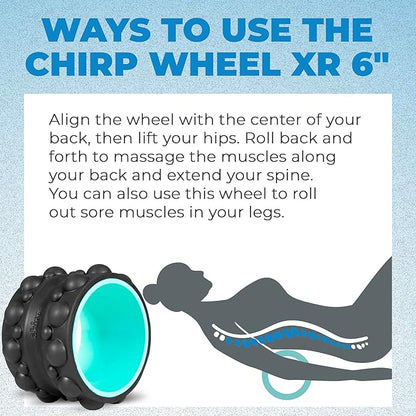 WAYS TO USE THE CHIRP WHEEL XR 6"

Align the wheel with the center of your back, then lift your hips. Roll back and forth to massage the muscles along your back and extend your spine. You can also use this wheel to roll out sore muscles in your legs.