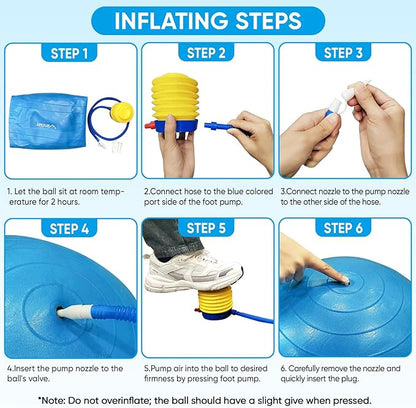 INFLATING STEPS

STEP 1

1. Let the ball sit at room temperature for 2 hours.

STEP 2

2.Connect hose to the blue colored port side of the foot pump.

STEP 3

3.Connect nozzle to the pump nozzle to the other side of the hose.

STEP 4

4.Insert the pump nozzle to the ball's valve.

STEP 5

5.Pump air into the ball to desired firmness by pressing foot pump.

STEP 6

6. Carefully remove the nozzle and quickly insert the plug.

*Note: Do not overinflate; the ball should have a slight give when pressed.