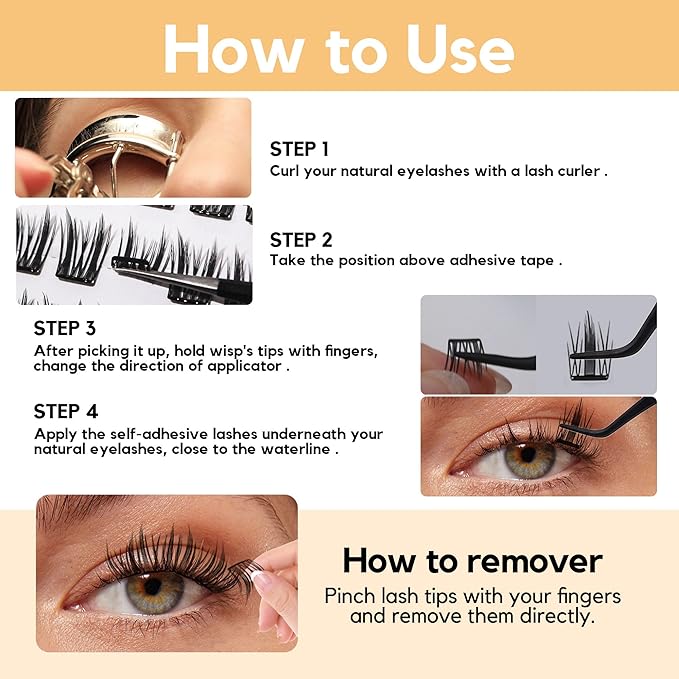 How to Use

STEP 1
Curl your natural eyelashes with a lash curler .

STEP 2
Take the position above adhesive tape .

STEP 3
After picking it up, hold wisp's tips with fingers, change the direction of applicator .

STEP 4
Apply the self-adhesive lashes underneath your natural eyelashes, close to the waterline .

How to remover
Pinch lash tips with your fingers and remove them directly.