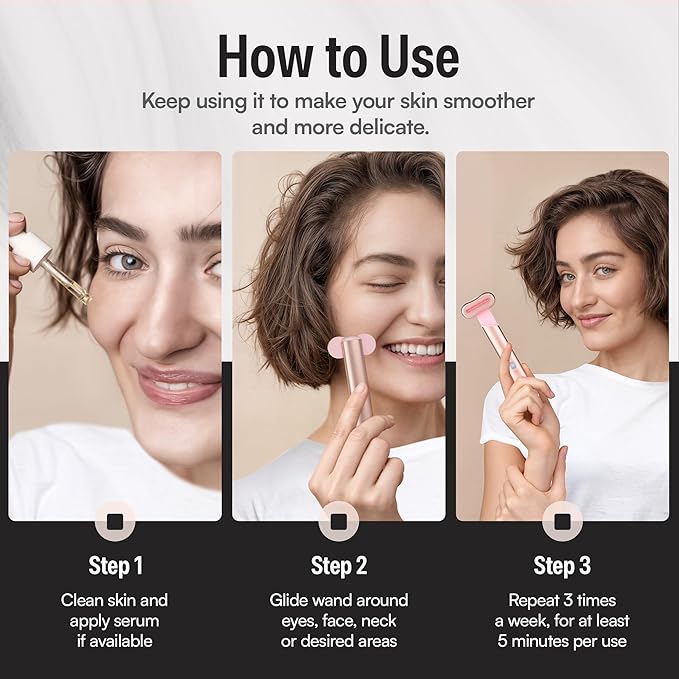 How to Use

Keep using it to make your skin smoother and more delicate.

Step 1

Clean skin and apply serum if available

Step 2

Glide wand around eyes, face, neck or desired areas

Step 3

Repeat 3 times a week, for at least 5 minutes per use