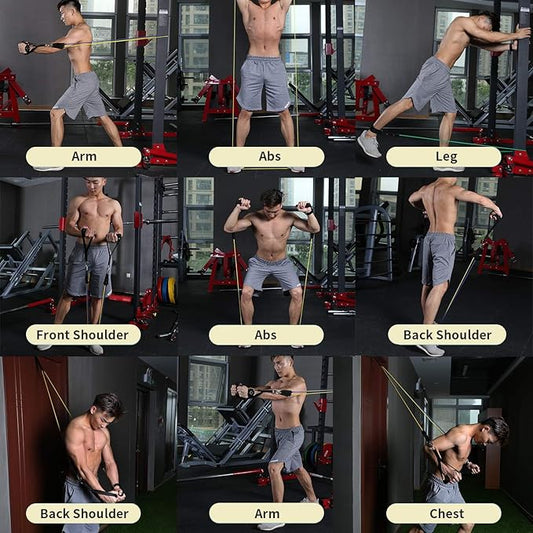 Arm

Abs

Leg

Front Shoulder

Abs

Back Shoulder

Back Shoulder

Arm

Chest