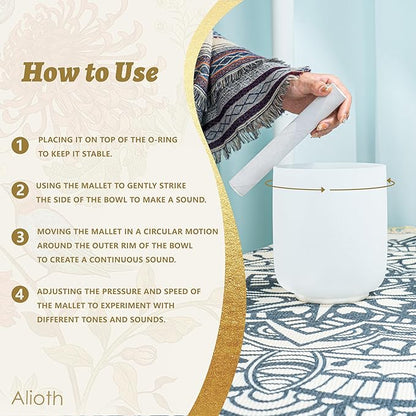 How to Use

1 PLACING IT ON TOP OF THE O-RING TO KEEP IT STABLE.

2 USING THE MALLET TO GENTLY STRIKE THE SIDE OF THE BOWL TO MAKE A SOUND.

3 MOVING THE MALLET IN A CIRCULAR MOTION AROUND THE OUTER RIM OF THE BOWL TO CREATE A CONTINUOUS SOUND.

4 ADJUSTING THE PRESSURE AND SPEED OF THE MALLET TO EXPERIMENT WITH DIFFERENT TONES AND SOUNDS.

Alioth