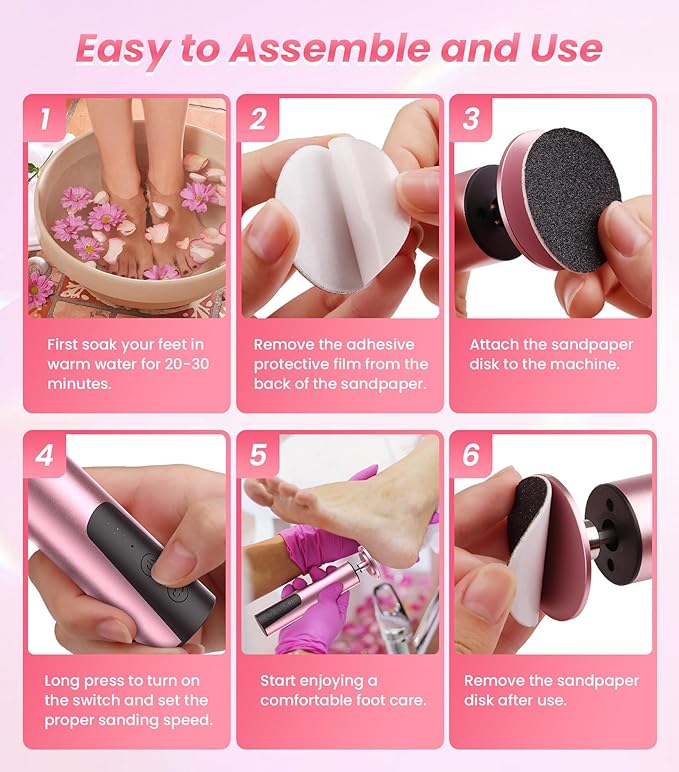 Easy to Assemble and Use

1

First soak your feet in warm water for 20-30 minutes.

2

Remove the adhesive protective film from the back of the sandpaper.

3

Attach the sandpaper disk to the machine.

4

Long press to turn on the switch and set the proper sanding speed.

5

Start enjoying a comfortable foot care.

6

Remove the sandpaper disk after use.