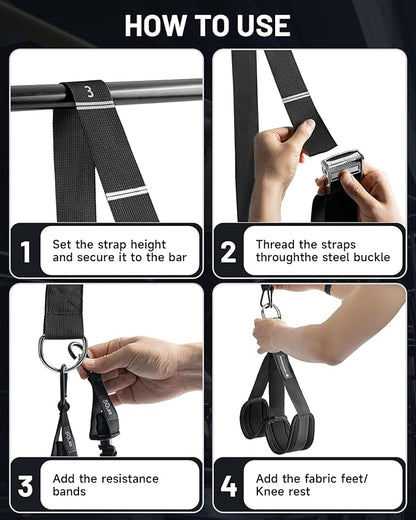 HOW TO USE

3

1 Set the strap height and secure it to the bar

2 Thread the straps throughthe steel buckle

3 Add the resistance bands

4 Add the fabric feet/ Knee rest