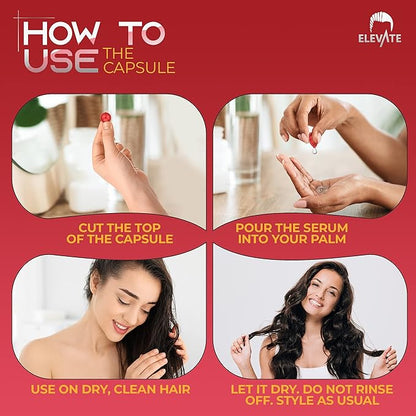 HOW TO USE THE CAPSULE

ELEVATE

CUT THE TOP OF THE CAPSULE

POUR THE SERUM INTO YOUR PALM

USE ON DRY, CLEAN HAIR

LET IT DRY. DO NOT RINSE OFF. STYLE AS USUAL