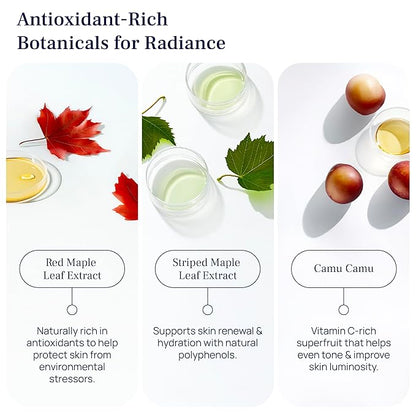 Antioxidant-Rich Botanicals for Radiance

Red Maple Leaf Extract

Naturally rich in antioxidants to help protect skin from environmental stressors.

Striped Maple Leaf Extract

Supports skin renewal & hydration with natural polyphenols.

Camu Camu

Vitamin C-rich superfruit that helps even tone & improve skin luminosity.