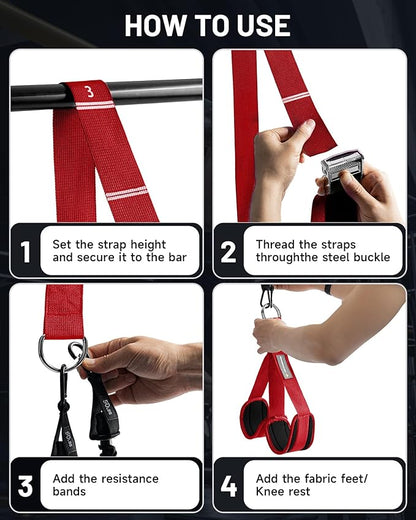 HOW TO USE

3

1 Set the strap height and secure it to the bar

2 Thread the straps throughthe steel buckle

3 Add the resistance bands

4 Add the fabric feet/ Knee rest