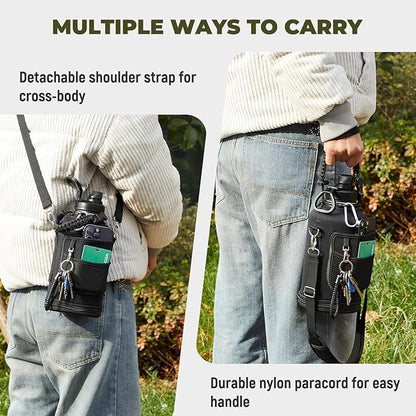 MULTIPLE WAYS TO CARRY

Detachable shoulder strap for cross-body

Durable nylon paracord for easy handle