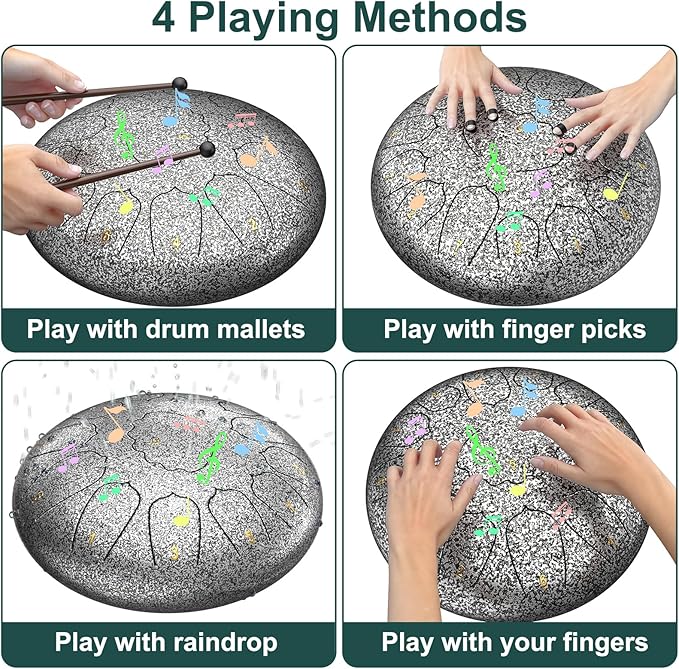 4 Playing Methods

Play with drum mallets

Play with finger picks

Play with raindrop

Play with your fingers